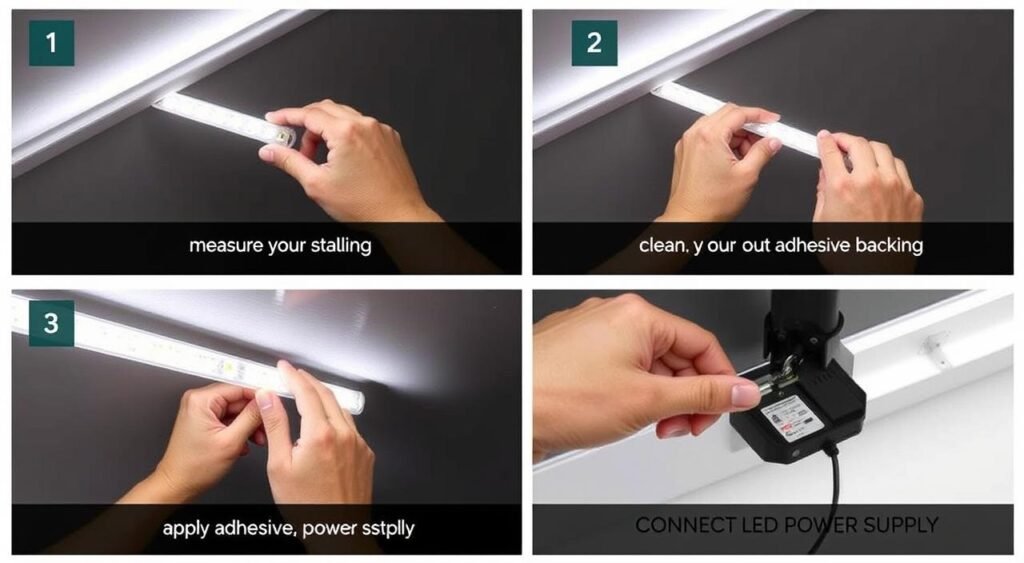 1

measure your stalling

2

clean, y our out adhesive backing

3

apply adhesive, power sstplly

CONNECT LED POWER SUPPLY