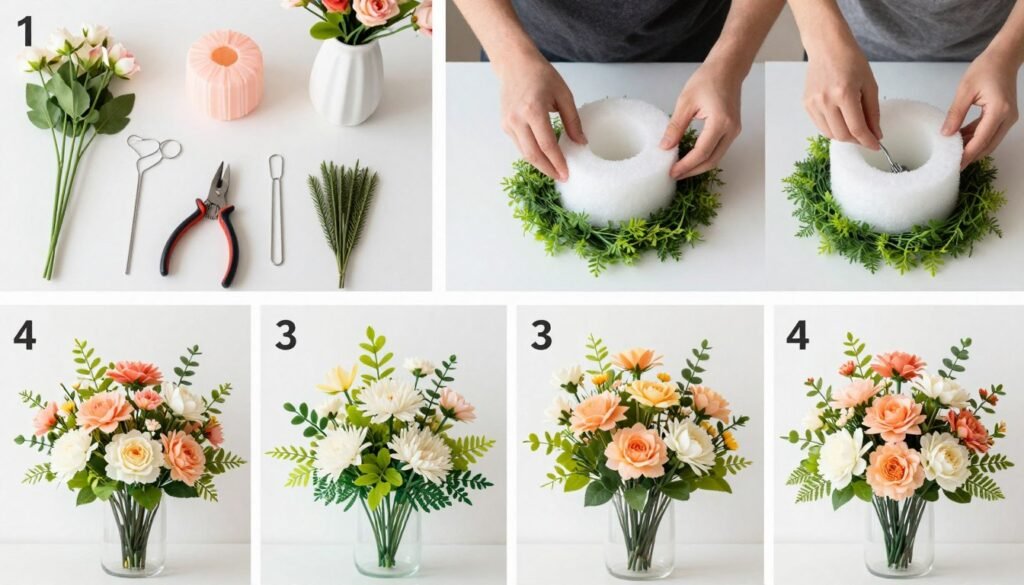 1

4

3

3

4