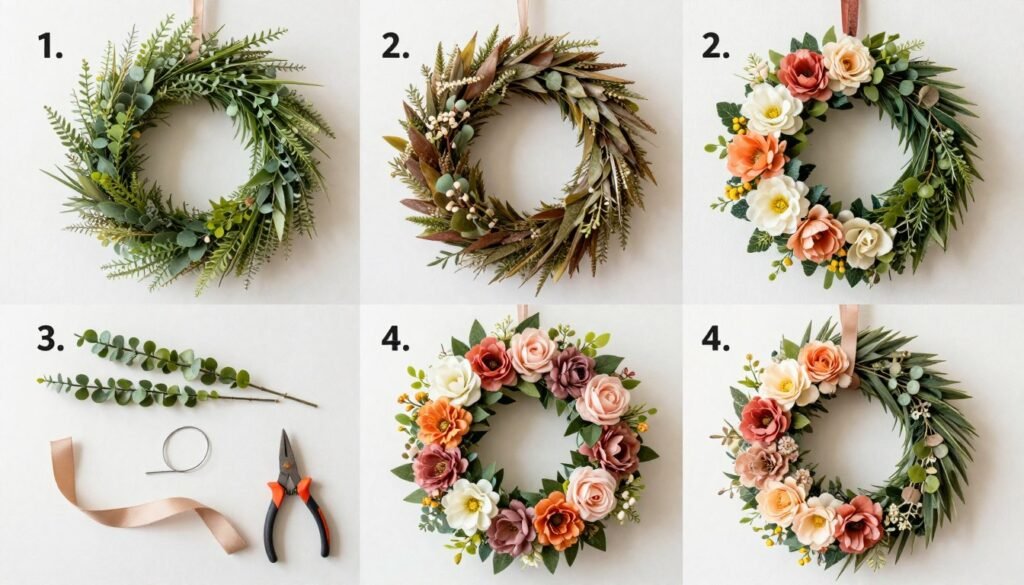 1.

2.

2.

3.

4.

4.