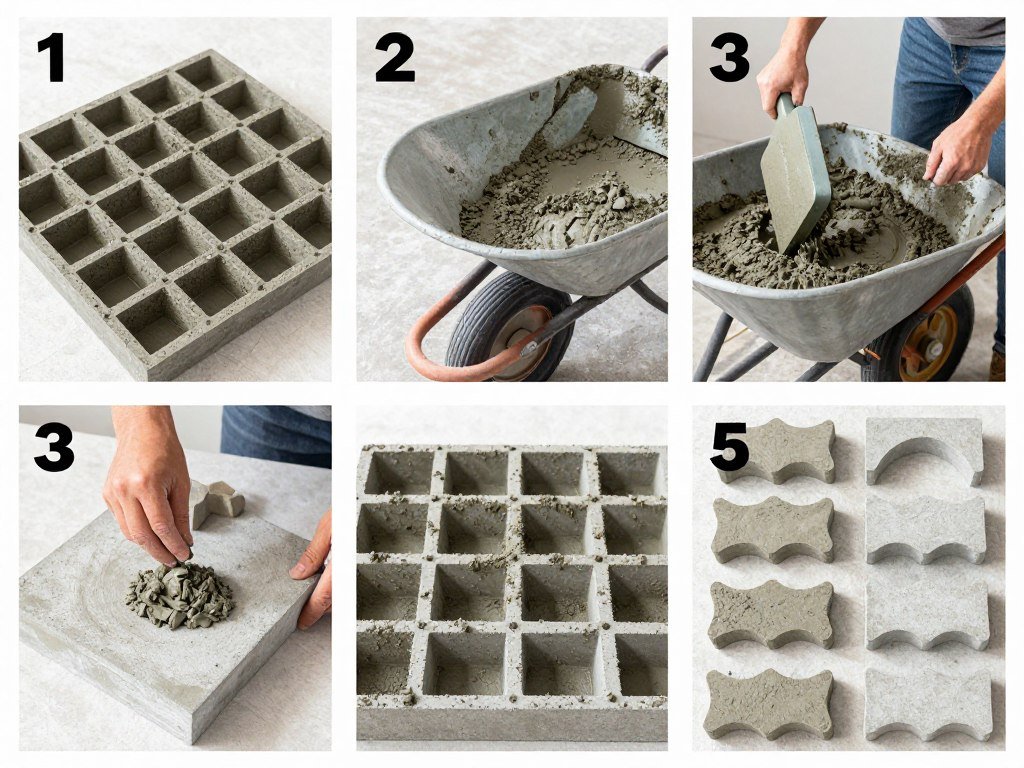 1
2
3
3
5